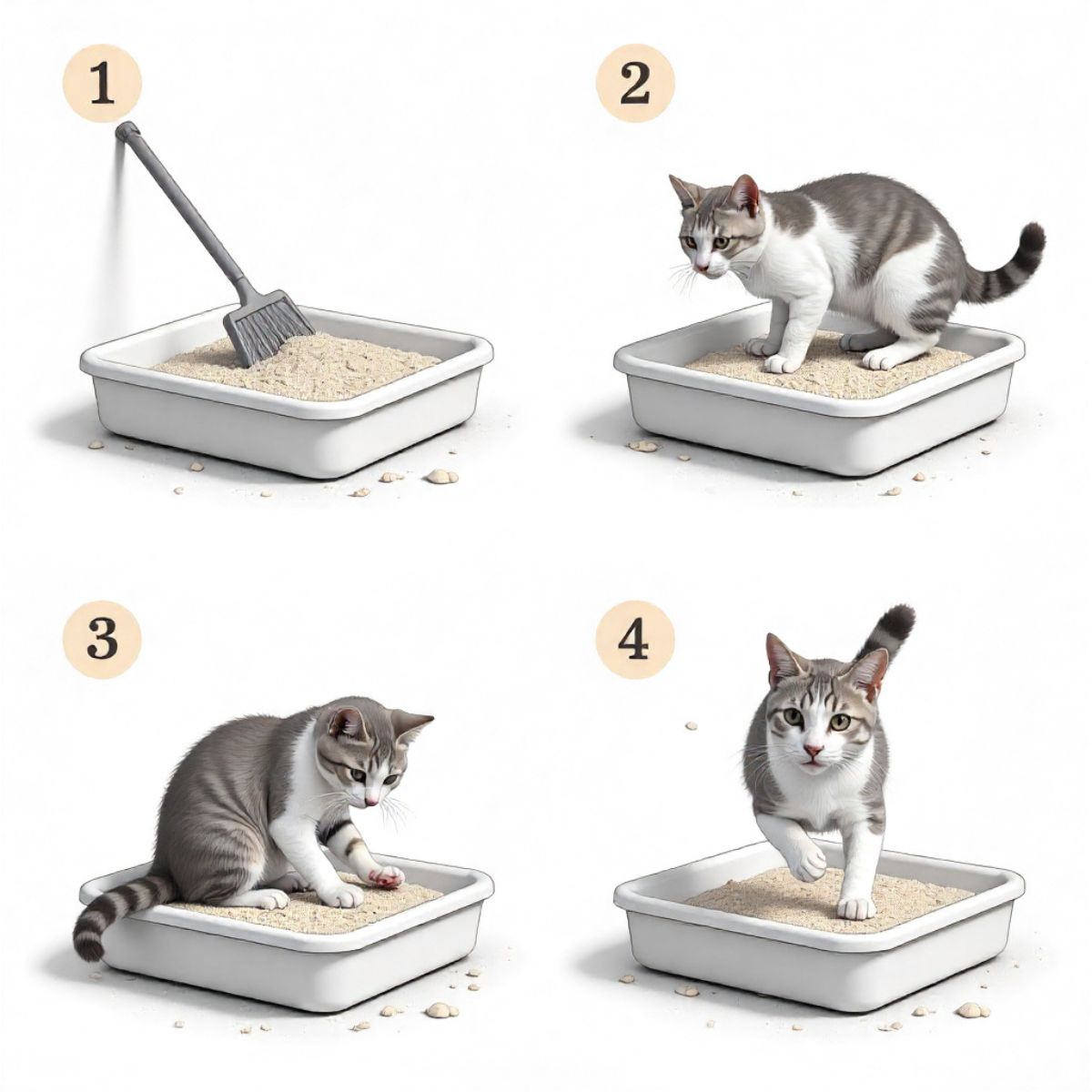 1

2

3

4