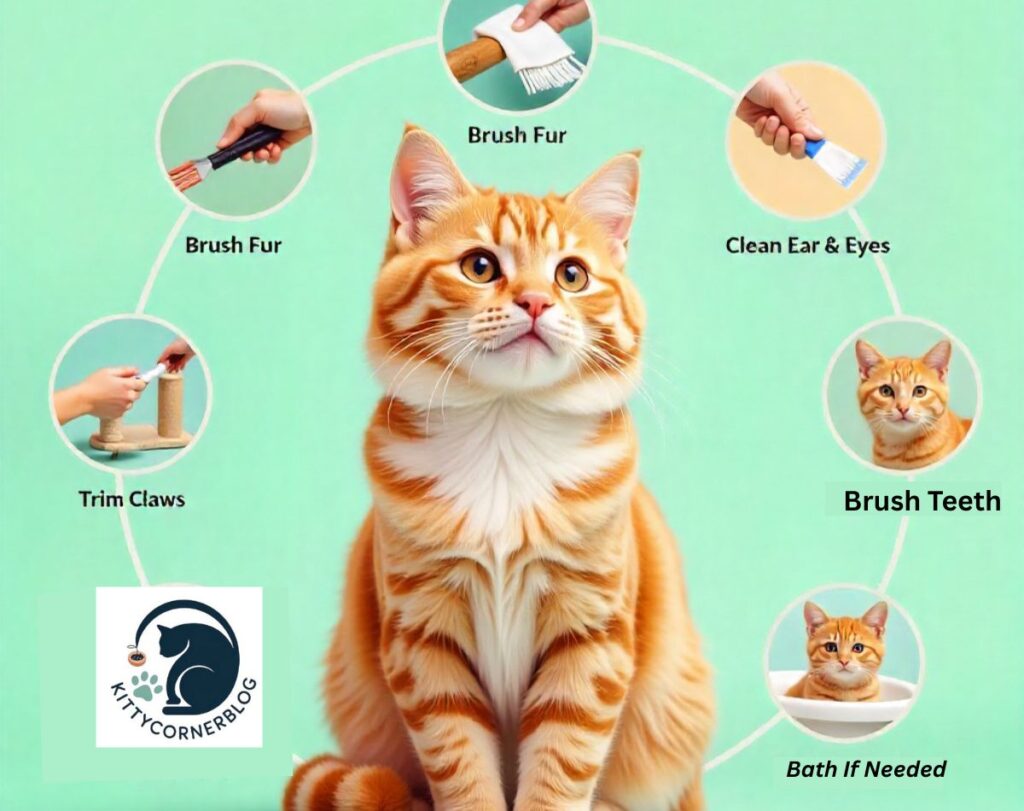 Brush Fur

Brush Fur

Clean Ear & Eyes

Trim Claws

Brush Teeth

KITTYCORNERBLOG

Bath If Needed